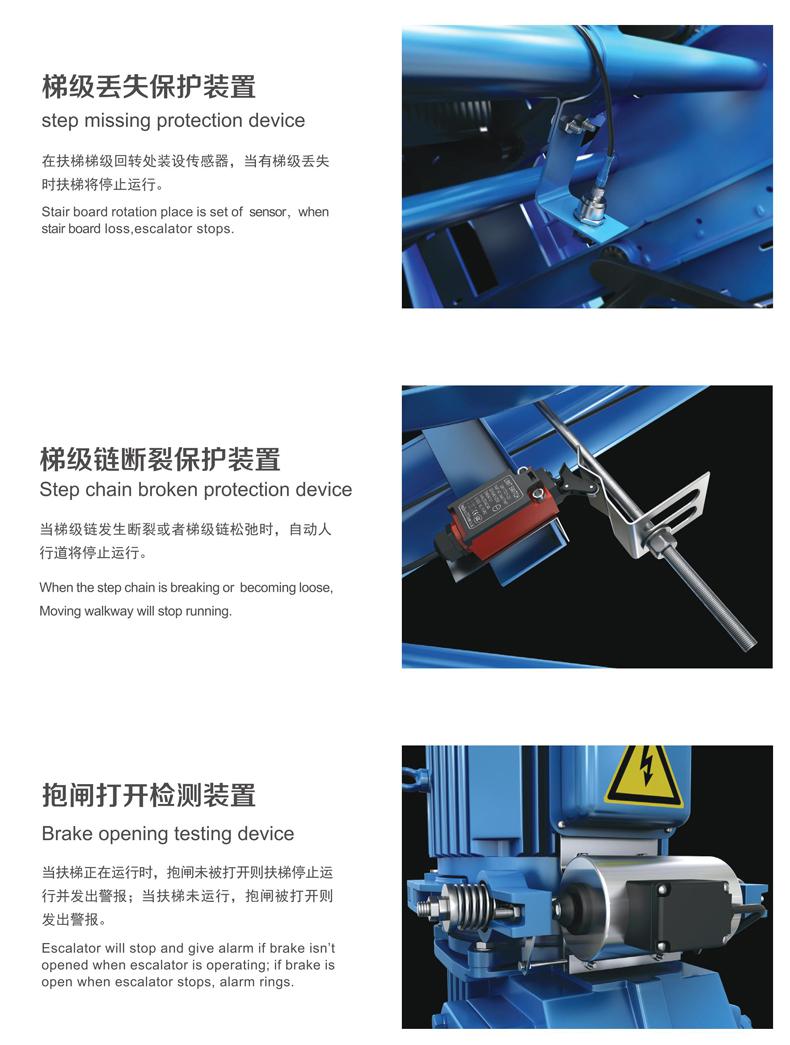 梯级丢失保护装置
step missing protection device

在扶梯梯级回转处装设传感器，当有梯级丢失时扶梯将停止运行。

Stair board rotation place is set of sensor，when stair board loss,escalator stops.

梯级链断裂保护装置
Step chain broken protection device

当梯级链发生断裂或者梯级链松弛时，自动人行道将停止运行。

When the step chain is breaking or becoming loose, Moving walkway will stop running.

抱闸打开检测装置
Brake opening testing device

当扶梯正在运行时，抱闸未被打开则扶梯停止运行并发出警报；当扶梯未运行，抱闸被打开则发出警报。

Escalator will stop and give alarm if brake isn't opened when escalator is operating; if brake is open when escalator stops, alarm rings.